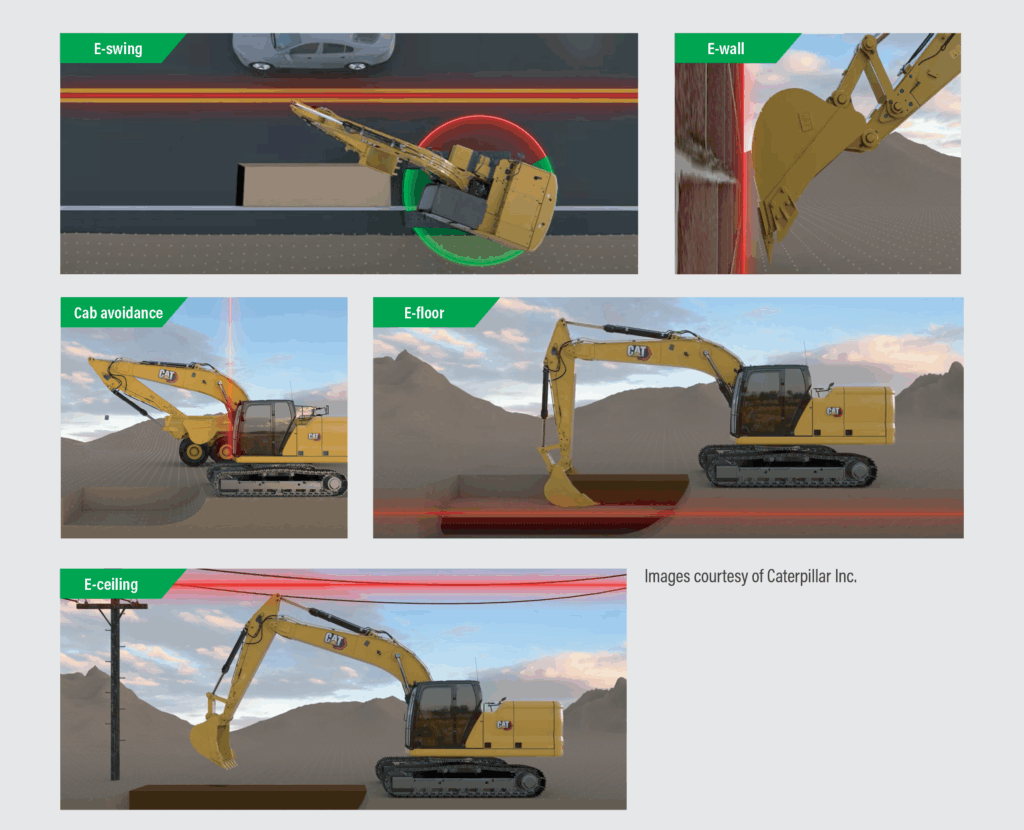 E-swing

E-wall

Cab avoidance

CAT

CAT

E-floor

CAT

CAT

E-ceiling

CAT

CAT

Images courtesy of Caterpillar Inc.